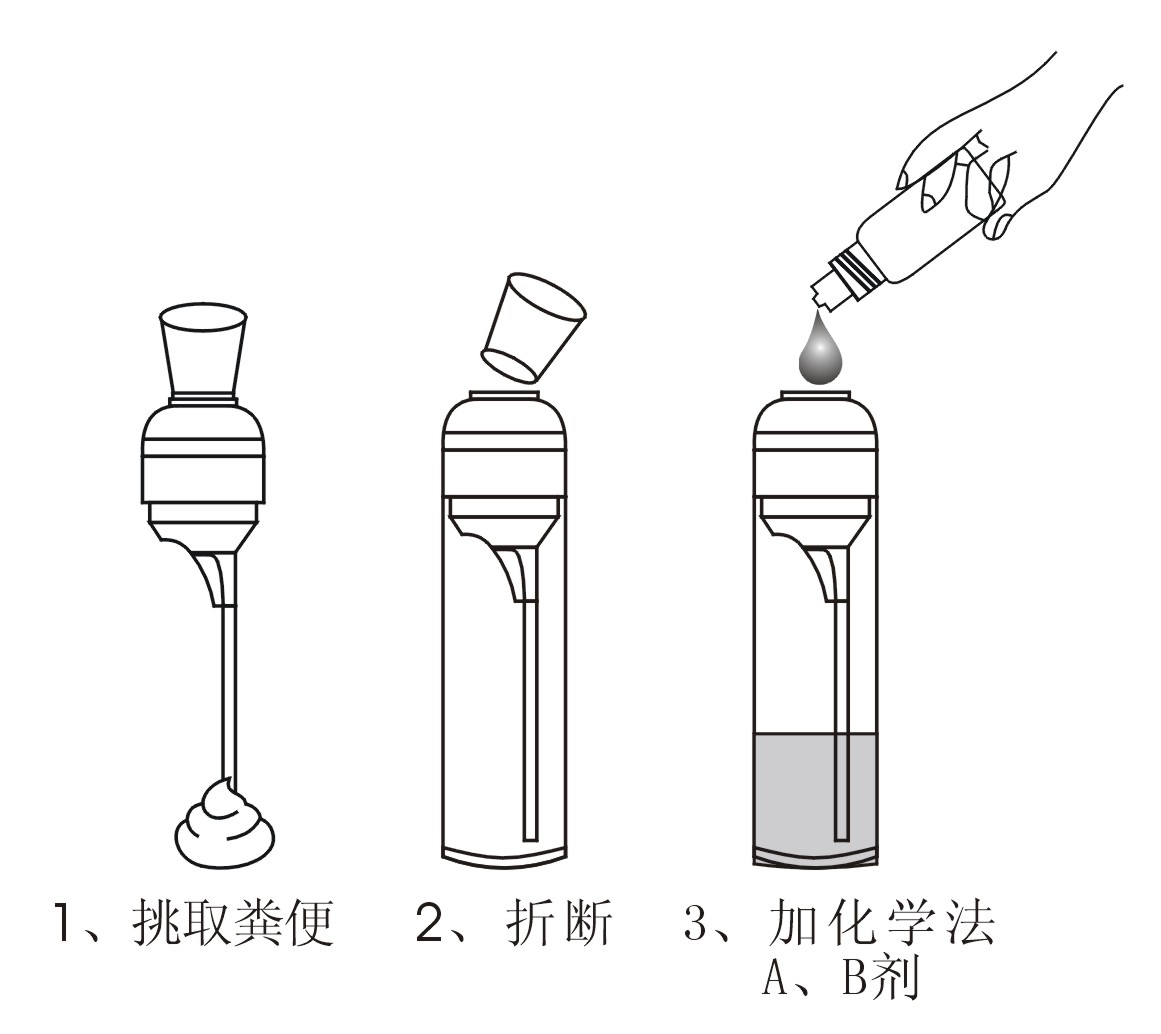 1、挑取粪便

2、折断

3、加化学法
A、B剂